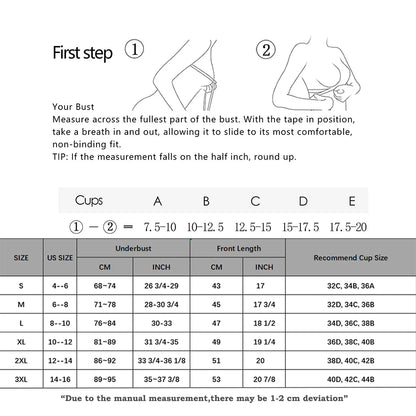 First step ① ②

Your Bust
Measure across the fullest part of the bust. With the tape in position, take a breath in and out, allowing it to slide to its most comfortable, non-binding fit.
TIP: If the measurement falls on the half inch, round up.

| Cups | A | B | C | D | E |
|---|---|---|---|---|---|
| ① − ② = | 7.5-10 | 10-12.5 | 12.5-15 | 15-17.5 | 17.5-20 |

| SIZE | US SIZE | Underbust CM | Underbust INCH | Front Length CM | Front Length INCH | Recommend Cup Size |
|---|---|---|---|---|---|---|
| S | 4--6 | 68~74 | 26 3/4-29 | 43 | 17 | 32C, 34B, 36A |
| M | 6--8 | 71~78 | 28-30 3/4 | 45 | 17 3/4 | 32D, 34C, 36B |
| L | 8--10 | 76~84 | 30-33 | 47 | 18 1/2 | 34D, 36C, 38B |
| XL | 10--12 | 81~89 | 31 3/4-35 | 49 | 19 1/4 | 36D, 38C, 40B |
| 2XL | 12--14 | 86~92 | 33 3/4-36 1/8 | 51 | 20 | 38D, 40C, 42B |
| 3XL | 14-16 | 89~95 | 35~37 3/8 | 53 | 20 7/8 | 40D, 42C, 44B |

"Due to the manual measurement,there may be 1-2 cm deviation"